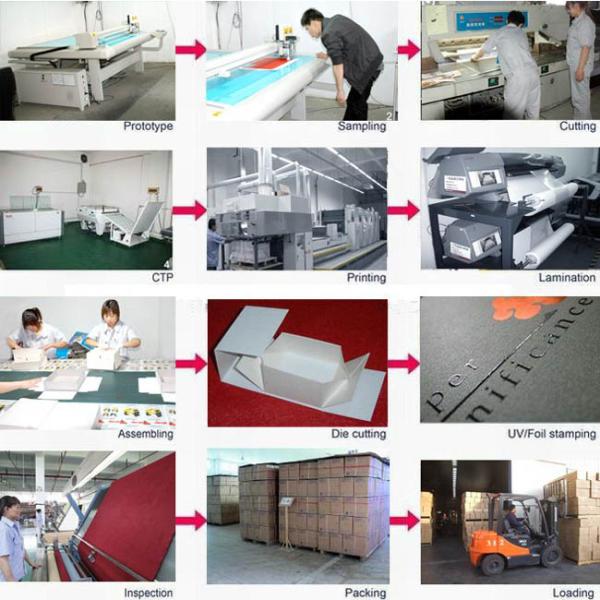 Prototype

Sampling

Cutting

CTP

Printing

Lamination

Assembling

Die cutting

per
nificance

UV/Foil stamping

Inspection

Packing

Loading