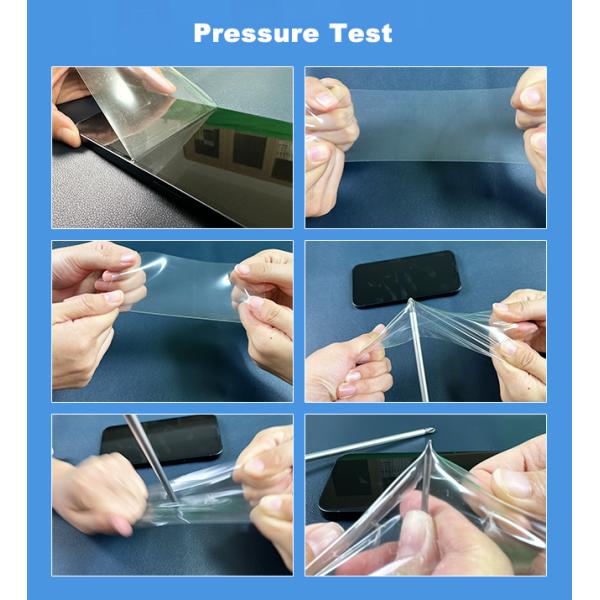 Pressure Test