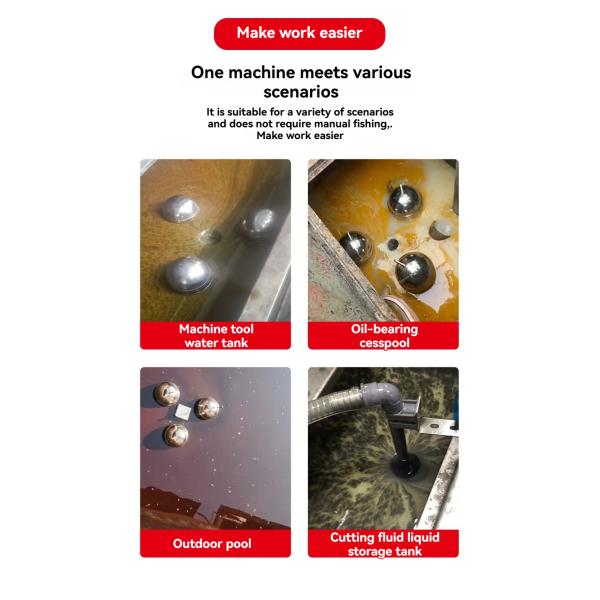 Make work easier

One machine meets various scenarios

It is suitable for a variety of scenarios and does not require manual fishing,. Make work easier

Machine tool water tank

Oil-bearing cesspool

Outdoor pool

Cutting fluid liquid storage tank