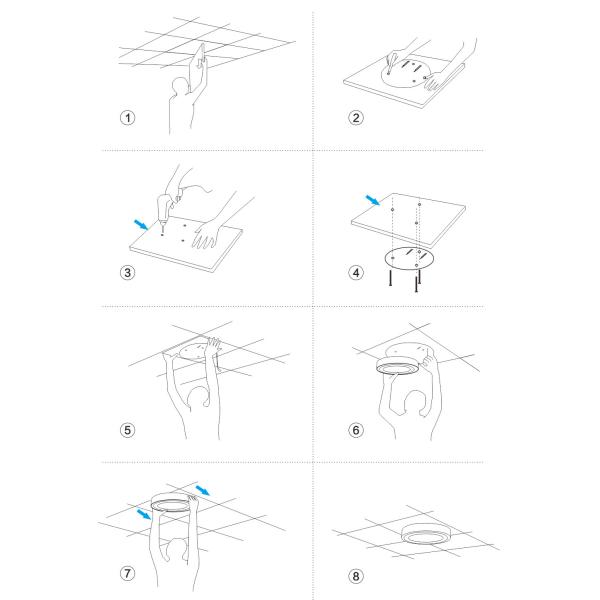 1

2

3

4

5

6

7

8