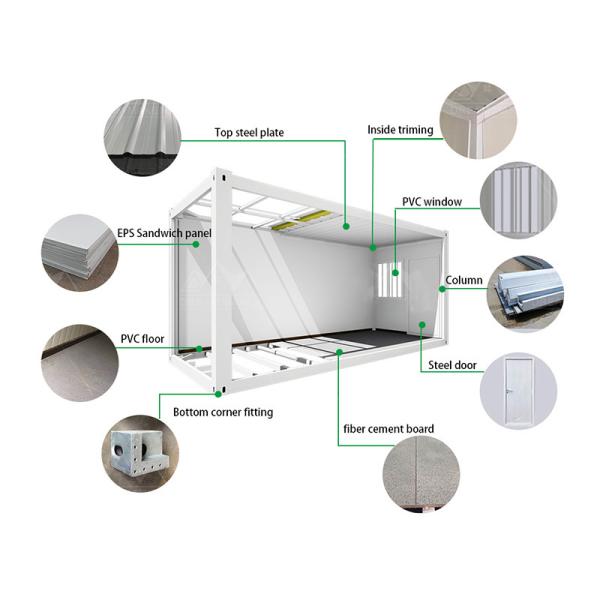 Top steel plate
Inside triming
PVC window
EPS Sandwich panel
Column
PVC floor
Steel door
Bottom corner fitting
fiber cement board