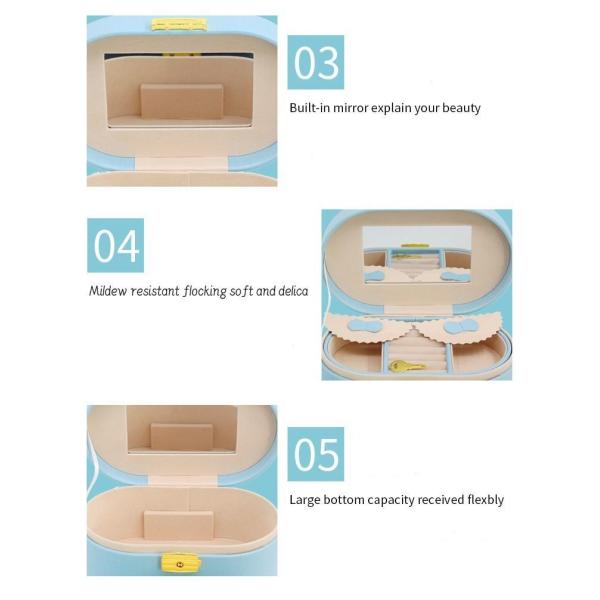 03

Built-in mirror explain your beauty

04

Mildew resistant flocking soft and delica

05

Large bottom capacity received flexbly