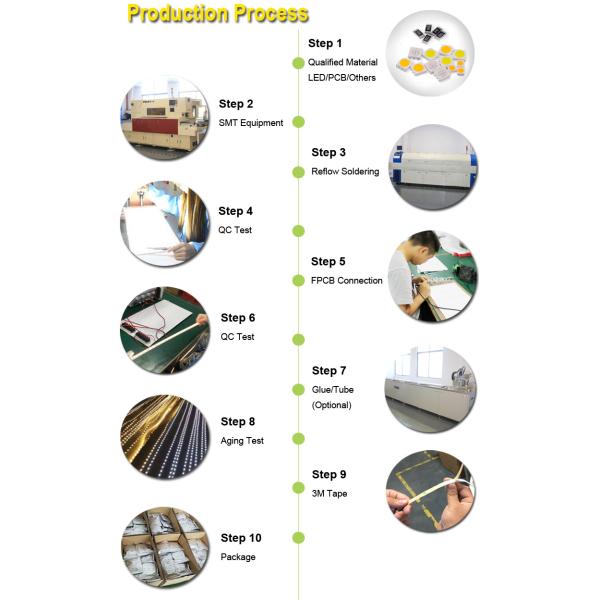 Production Process

Step 1
Qualified Material LED/PCB/Others

Step 2
SMT Equipment

Step 3
Reflow Soldering

Step 4
QC Test

Step 5
FPCB Connection

Step 6
QC Test

Step 7
Glue/Tube (Optional)

Step 8
Aging Test

Step 9
3M Tape

Step 10
Package