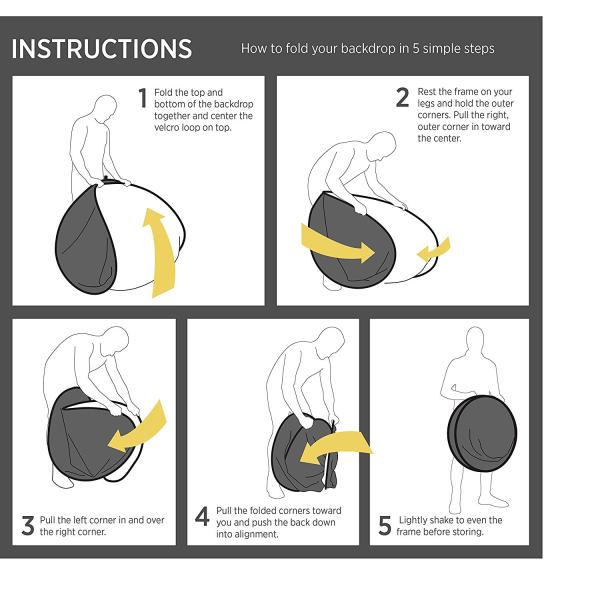 INSTRUCTIONS

How to fold your backdrop in 5 simple steps

1 Fold the top and bottom of the backdrop together and center the velcro loop on top.

2 Rest the frame on your legs and hold the outer corners. Pull the right, outer corner in toward the center.

3 Pull the left corner in and over the right corner.

4 Pull the folded corners toward you and push the back down into alignment.

5 Lightly shake to even the frame before storing.