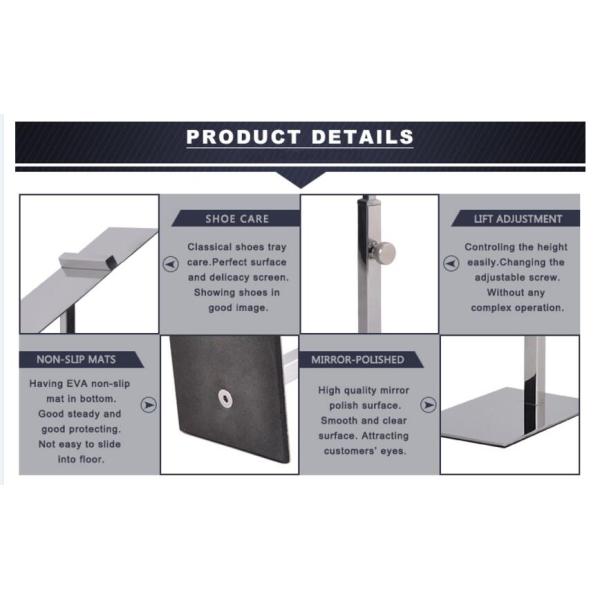 PRODUCT DETAILS

SHOE CARE

Classical shoes tray care.Perfect surface and delicacy screen. Showing shoes in good image.

LIFT ADJUSTMENT

Controling the height easily.Changing the adjustable screw. Without any complex operation.

NON-SLIP MATS

Having EVA non-slip mat in bottom. Good steady and good protecting. Not easy to slide into floor.

MIRROR-POLISHED

High quality mirror polish surface. Smooth and clear surface. Attracting customers' eyes.