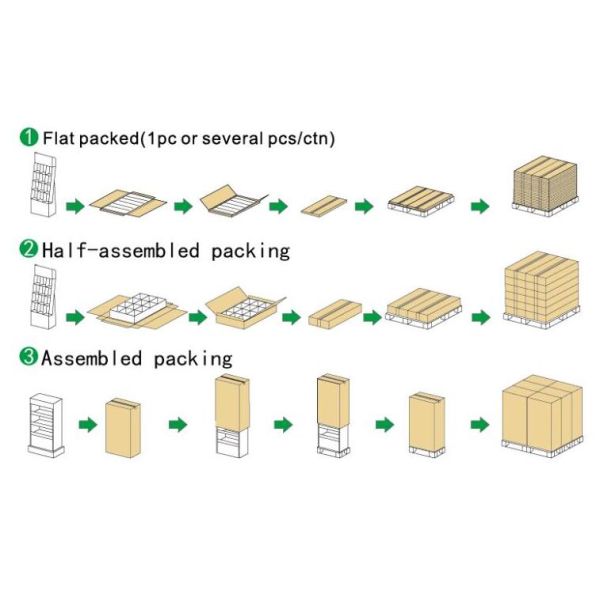 1 Flat packed(1pc or several pcs/ctn)

2 Half-assembled packing

3 Assembled packing