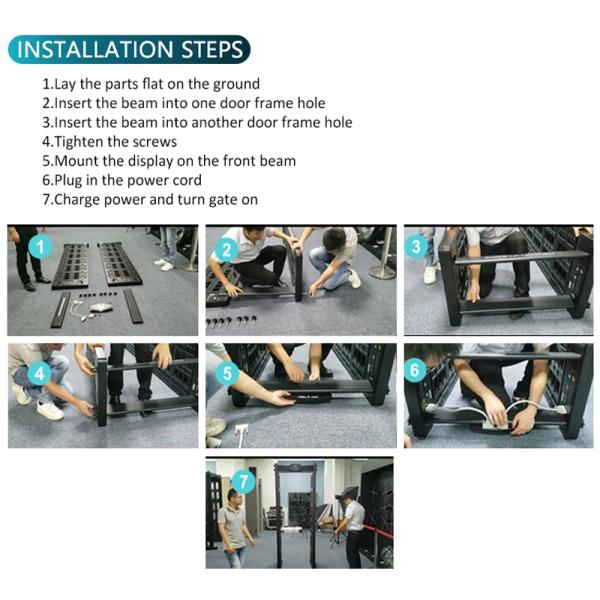 INSTALLATION STEPS

1.Lay the parts flat on the ground
2.Insert the beam into one door frame hole
3.Insert the beam into another door frame hole
4.Tighten the screws
5.Mount the display on the front beam
6.Plug in the power cord
7.Charge power and turn gate on

1

2

3

4

5

6

7