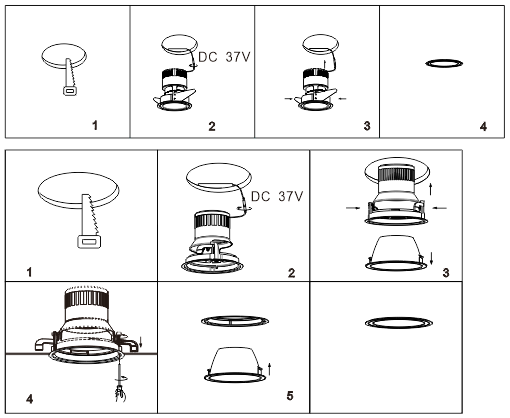 1

DC 37V

2

3

4

1

DC 37V

2

3

4

5