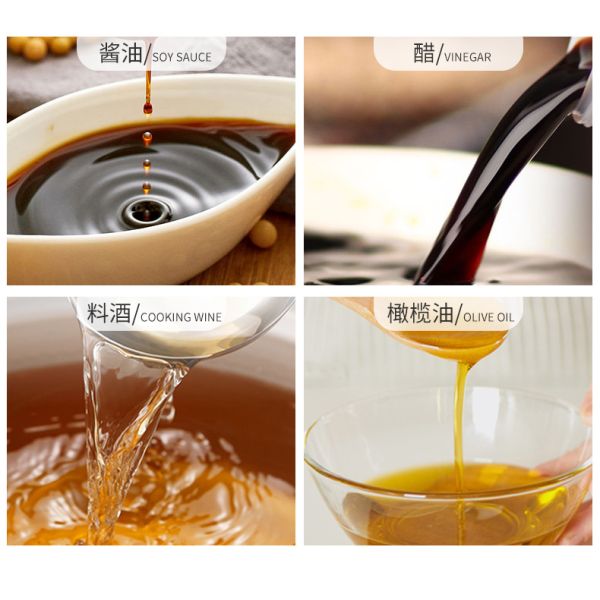 酱油/SOY SAUCE

醋/VINEGAR

料酒/COOKING WINE

橄榄油/OLIVE OIL