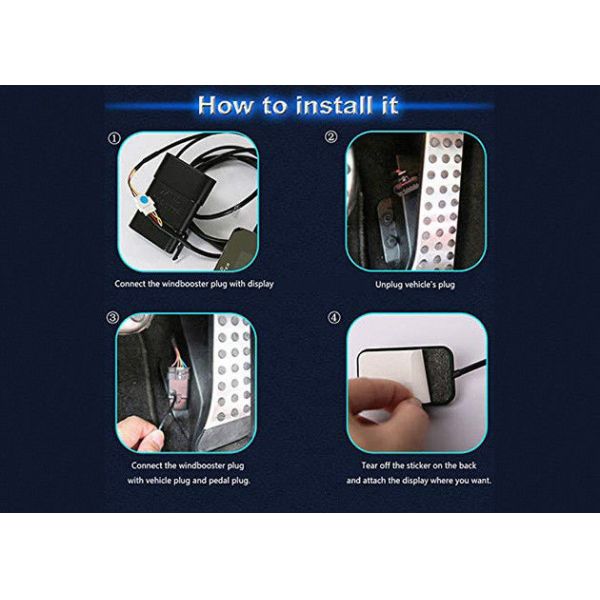 How to install it

①

Connect the windbooster plug with display

②

Unplug vehicle's plug

③

Connect the windbooster plug with vehicle plug and pedal plug.

④

Tear off the sticker on the back and attach the display where you want.