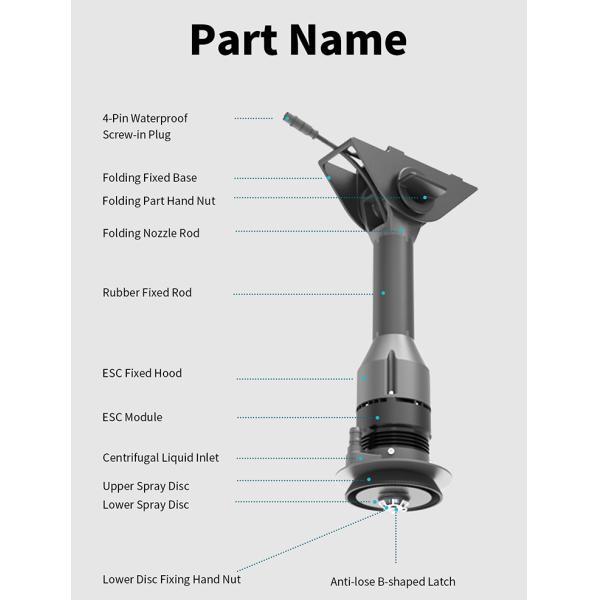 Part Name

4-Pin Waterproof Screw-in Plug

Folding Fixed Base

Folding Part Hand Nut

Folding Nozzle Rod

Rubber Fixed Rod

ESC Fixed Hood

ESC Module

Centrifugal Liquid Inlet

Upper Spray Disc

Lower Spray Disc

Lower Disc Fixing Hand Nut

Anti-lose B-shaped Latch