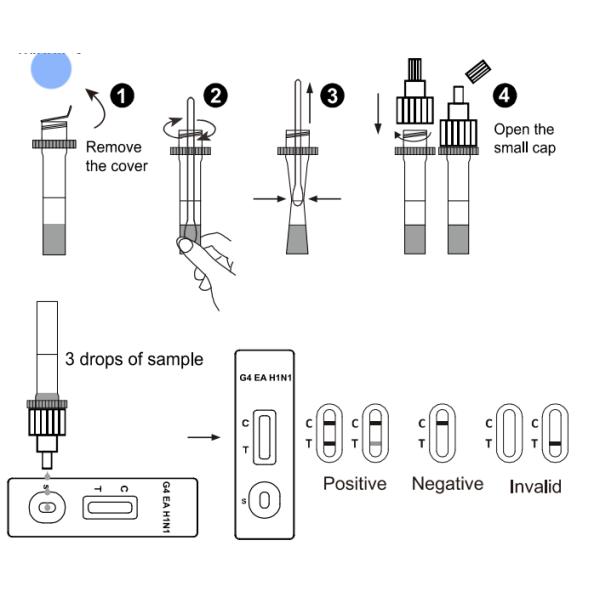 1
Remove the cover

2

3

4
Open the small cap

3 drops of sample

S T C G4 EA H1N1

G4 EA H1N1
C
T
S

C
T
C
T
Positive

C
T
Negative

C
T
C
T
Invalid