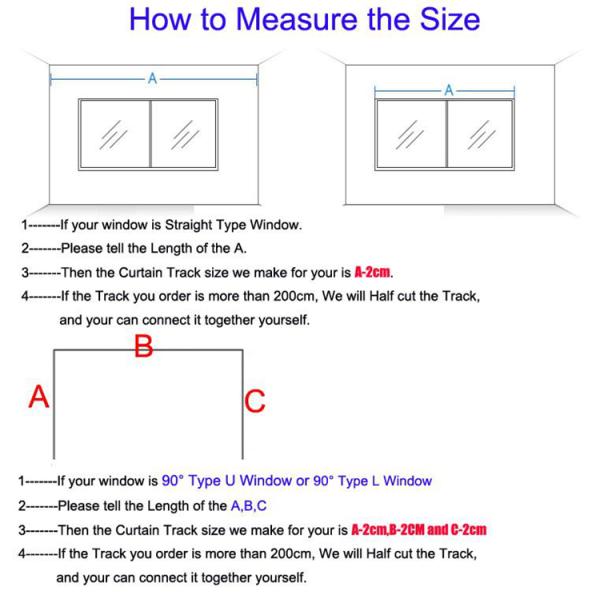 How to Measure the Size

A

A

1-------If your window is Straight Type Window.

2-------Please tell the Length of the A.

3-------Then the Curtain Track size we make for your is A-2cm.

4-------If the Track you order is more than 200cm, We will Half cut the Track, and your can connect it together yourself.

B

A

C

1-------If your window is 90° Type U Window or 90° Type L Window

2-------Please tell the Length of the A,B,C

3-------Then the Curtain Track size we make for your is A-2cm,B-2CM and C-2cm

4-------If the Track you order is more than 200cm, We will Half cut the Track, and your can connect it together yourself.