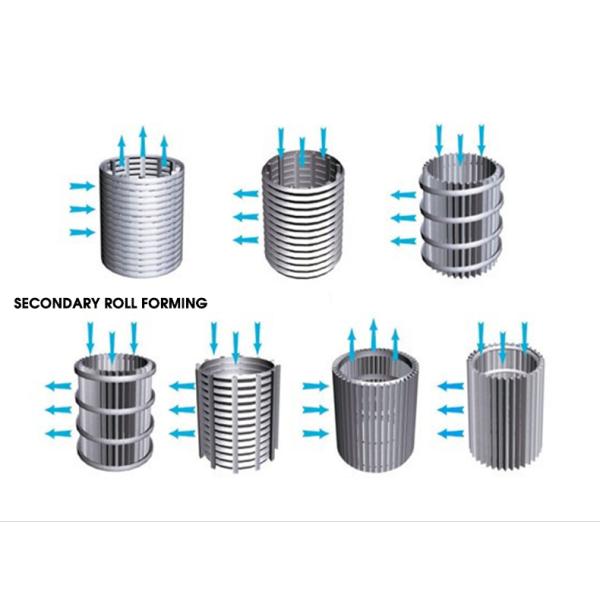 SECONDARY ROLL FORMING