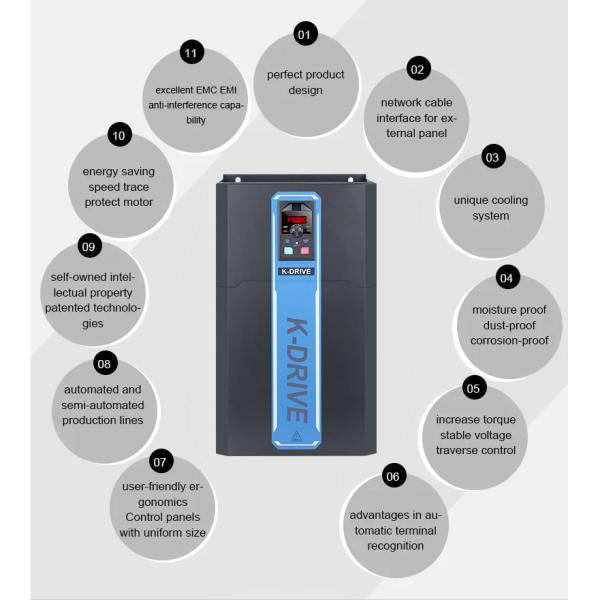 01
perfect product design

02
network cable interface for external panel

03
unique cooling system

04
moisture proof dust-proof corrosion-proof

05
increase torque stable voltage traverse control

06
advantages in automatic terminal recognition

07
user-friendly ergonomics Control panels with uniform size

08
automated and semi-automated production lines

09
self-owned intellectual property patented technologies

10
energy saving speed trace protect motor

11
excellent EMC EMI anti-interference capability

K-DRIVE

K-DRIVE