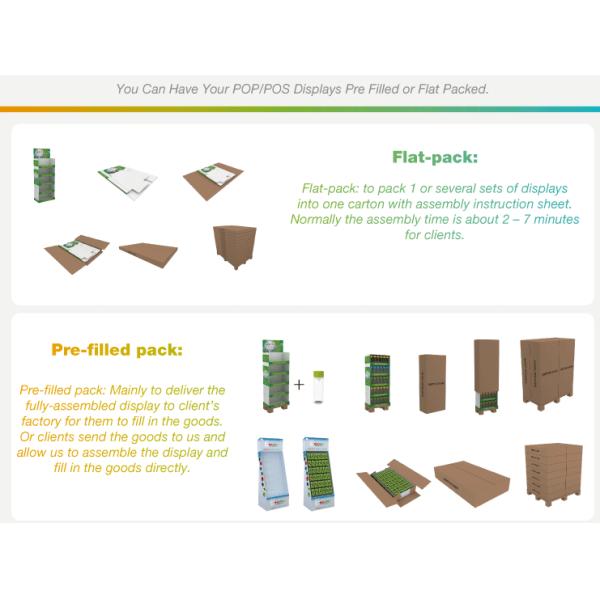 You Can Have Your POP/POS Displays Pre Filled or Flat Packed.

Flat-pack:

Flat-pack: to pack 1 or several sets of displays into one carton with assembly instruction sheet. Normally the assembly time is about 2 – 7 minutes for clients.

Pre-filled pack:

Pre-filled pack: Mainly to deliver the fully-assembled display to client's factory for them to fill in the goods. Or clients send the goods to us and allow us to assemble the display and fill in the goods directly.

+