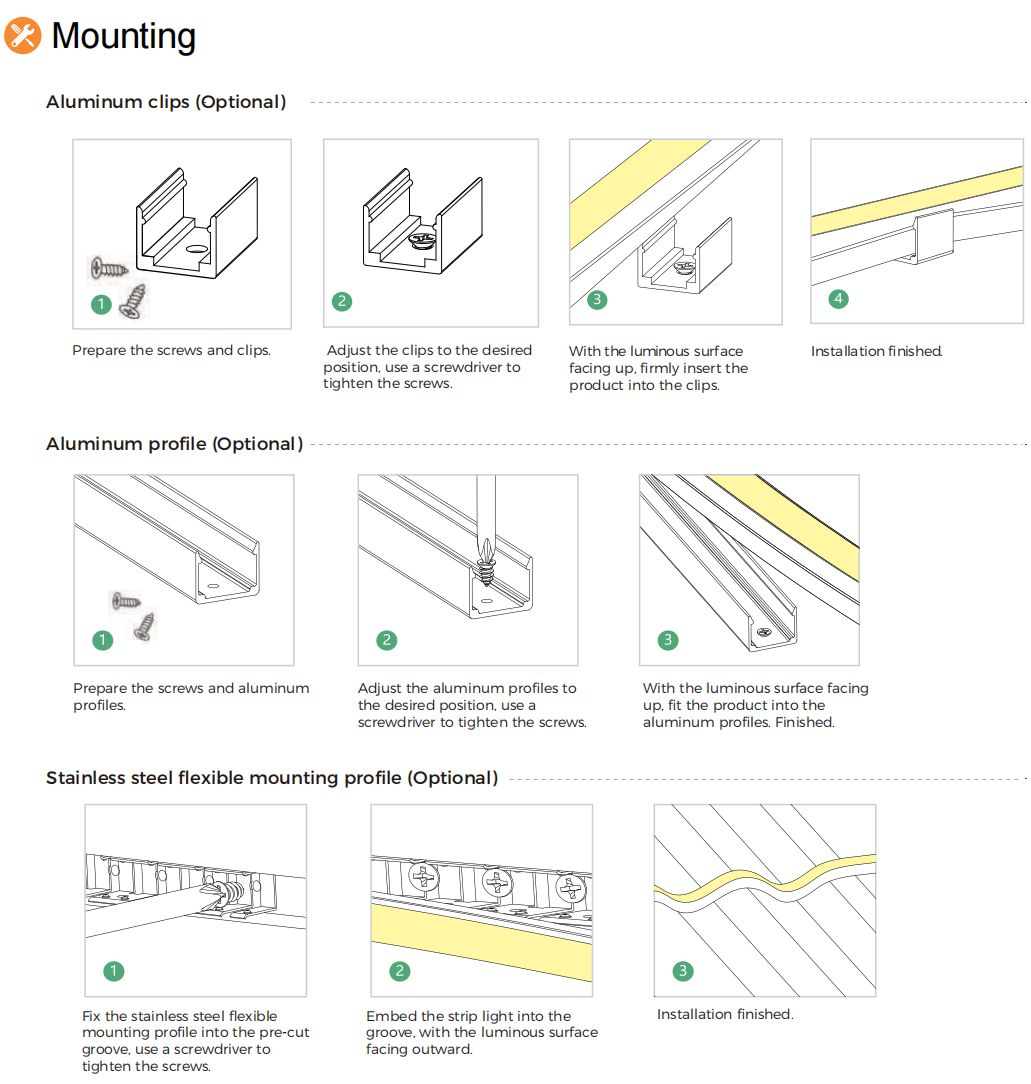 Mounting

Aluminum clips (Optional)

1
Prepare the screws and clips.

2
Adjust the clips to the desired position, use a screwdriver to tighten the screws.

3
With the luminous surface facing up, firmly insert the product into the clips.

4
Installation finished.

Aluminum profile (Optional)

1
Prepare the screws and aluminum profiles.

2
Adjust the aluminum profiles to the desired position, use a screwdriver to tighten the screws.

3
With the luminous surface facing up, fit the product into the aluminum profiles. Finished.

Stainless steel flexible mounting profile (Optional)

1
Fix the stainless steel flexible mounting profile into the pre-cut groove, use a screwdriver to tighten the screws.

2
Embed the strip light into the groove, with the luminous surface facing outward.

3
Installation finished.