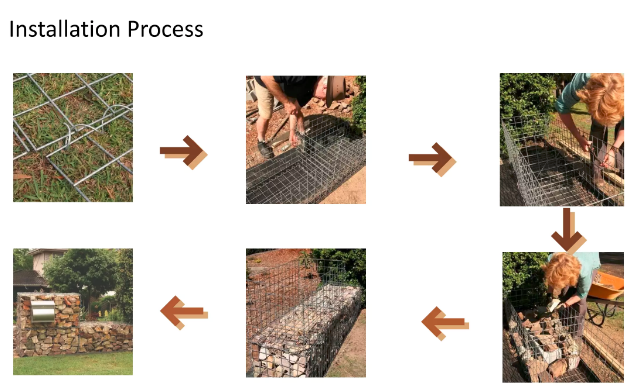 Installation Process