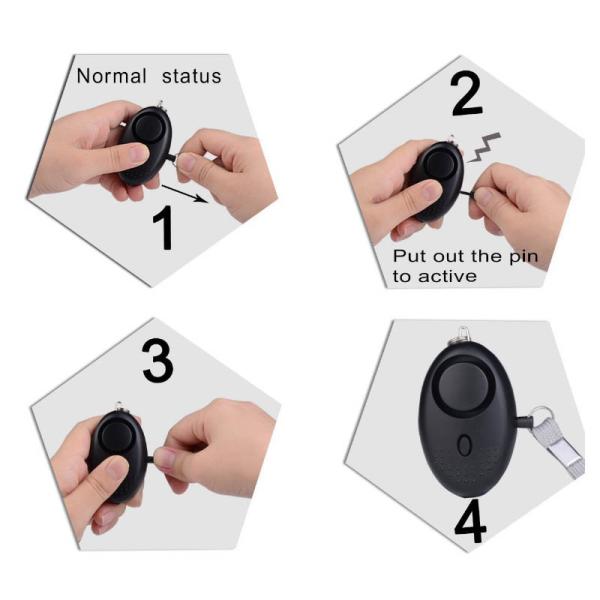 Normal status

1

2

Put out the pin to active

3

4