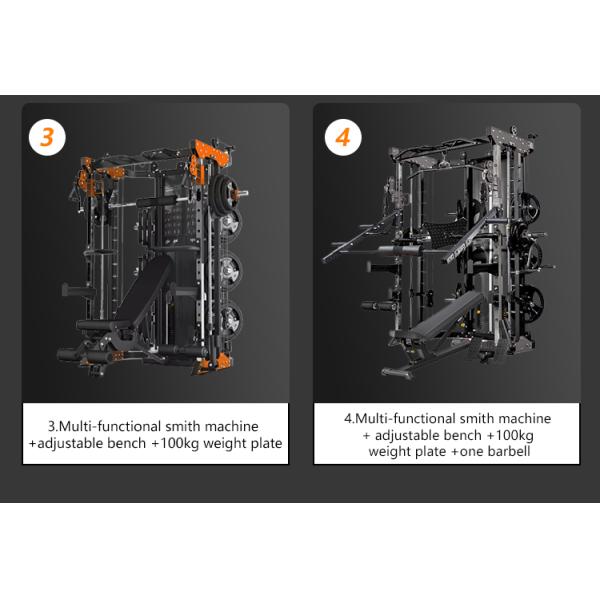 3

3.Multi-functional smith machine +adjustable bench +100kg weight plate

4

4.Multi-functional smith machine + adjustable bench +100kg weight plate +one barbell