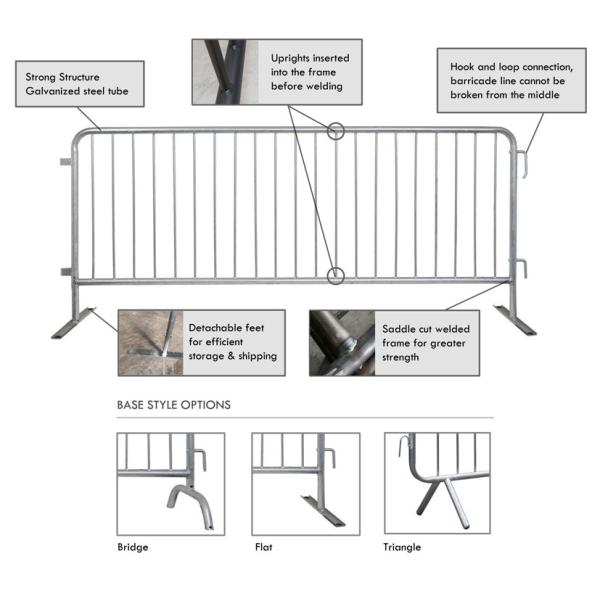 Strong Structure
Galvanized steel tube

Uprights inserted into the frame before welding

Hook and loop connection, barricade line cannot be broken from the middle

Detachable feet for efficient storage & shipping

Saddle cut welded frame for greater strength

BASE STYLE OPTIONS

Bridge

Flat

Triangle