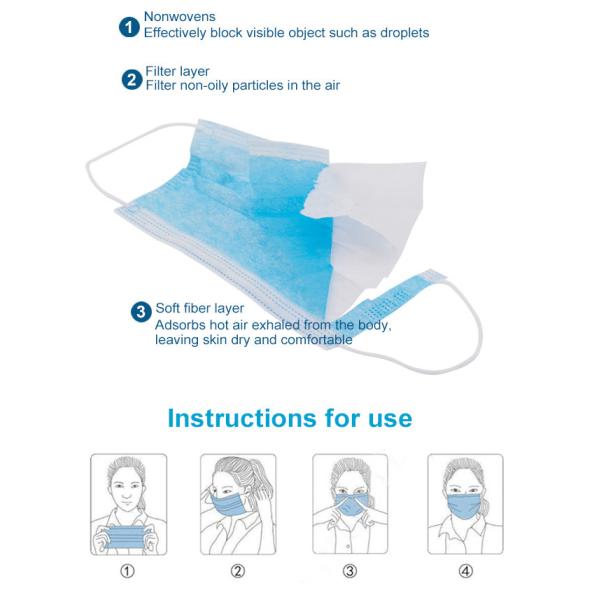 1 Nonwovens
Effectively block visible object such as droplets

2 Filter layer
Filter non-oily particles in the air

3 Soft fiber layer
Adsorbs hot air exhaled from the body, leaving skin dry and comfortable

Instructions for use

①

②

③

④