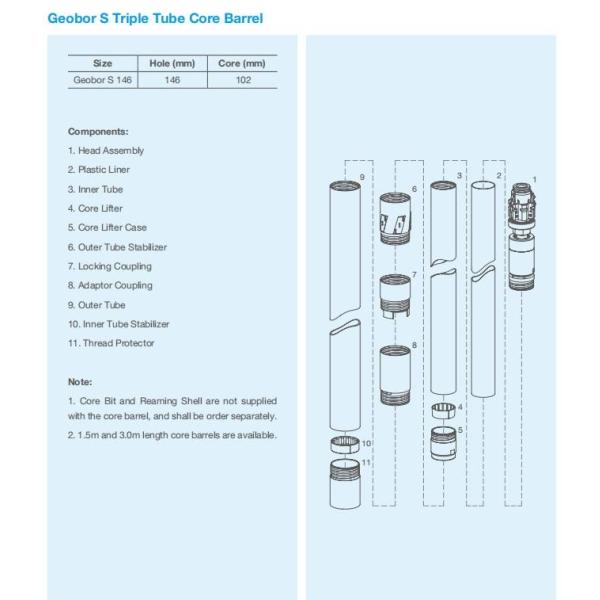 Geobor S Triple Tube Core Barrel

| Size | Hole (mm) | Core (mm) |
|---|---|---|
| Geobor S 146 | 146 | 102 |

Components:
1. Head Assembly
2. Plastic Liner
3. Inner Tube
4. Core Lifter
5. Core Lifter Case
6. Outer Tube Stabilizer
7. Locking Coupling
8. Adaptor Coupling
9. Outer Tube
10. Inner Tube Stabilizer
11. Thread Protector

Note:
1. Core Bit and Reaming Shell are not supplied with the core barrel, and shall be order separately.
2. 1.5m and 3.0m length core barrels are available.

9
6
3
2
1
7
8
4
5
10
11