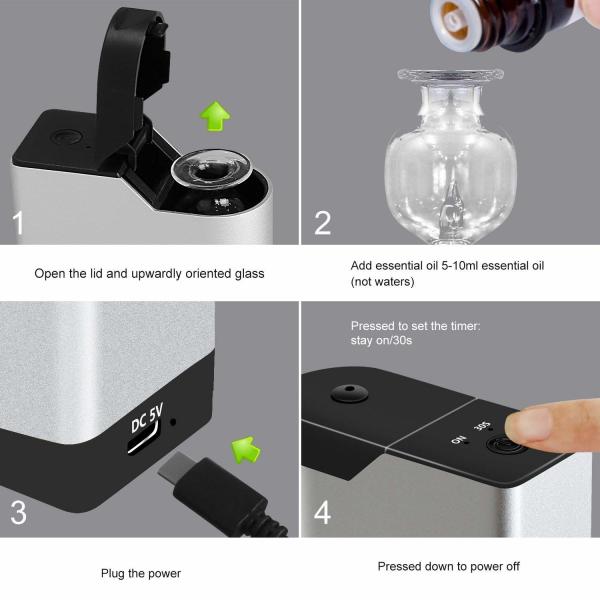 1

Open the lid and upwardly oriented glass

2

Add essential oil 5-10ml essential oil (not waters)

DC 5V

3

Plug the power

Pressed to set the timer: stay on/30s

ON

30S

4

Pressed down to power off