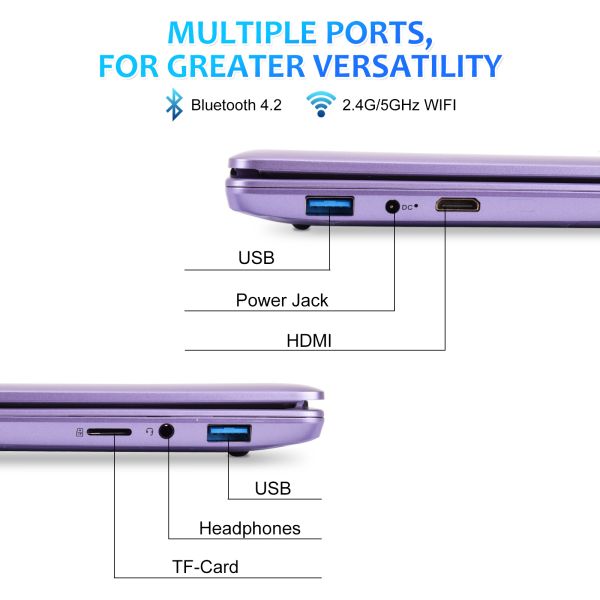 MULTIPLE PORTS,
FOR GREATER VERSATILITY

Bluetooth 4.2
2.4G/5GHz WIFI

DC

USB
Power Jack
HDMI

USB
Headphones
TF-Card