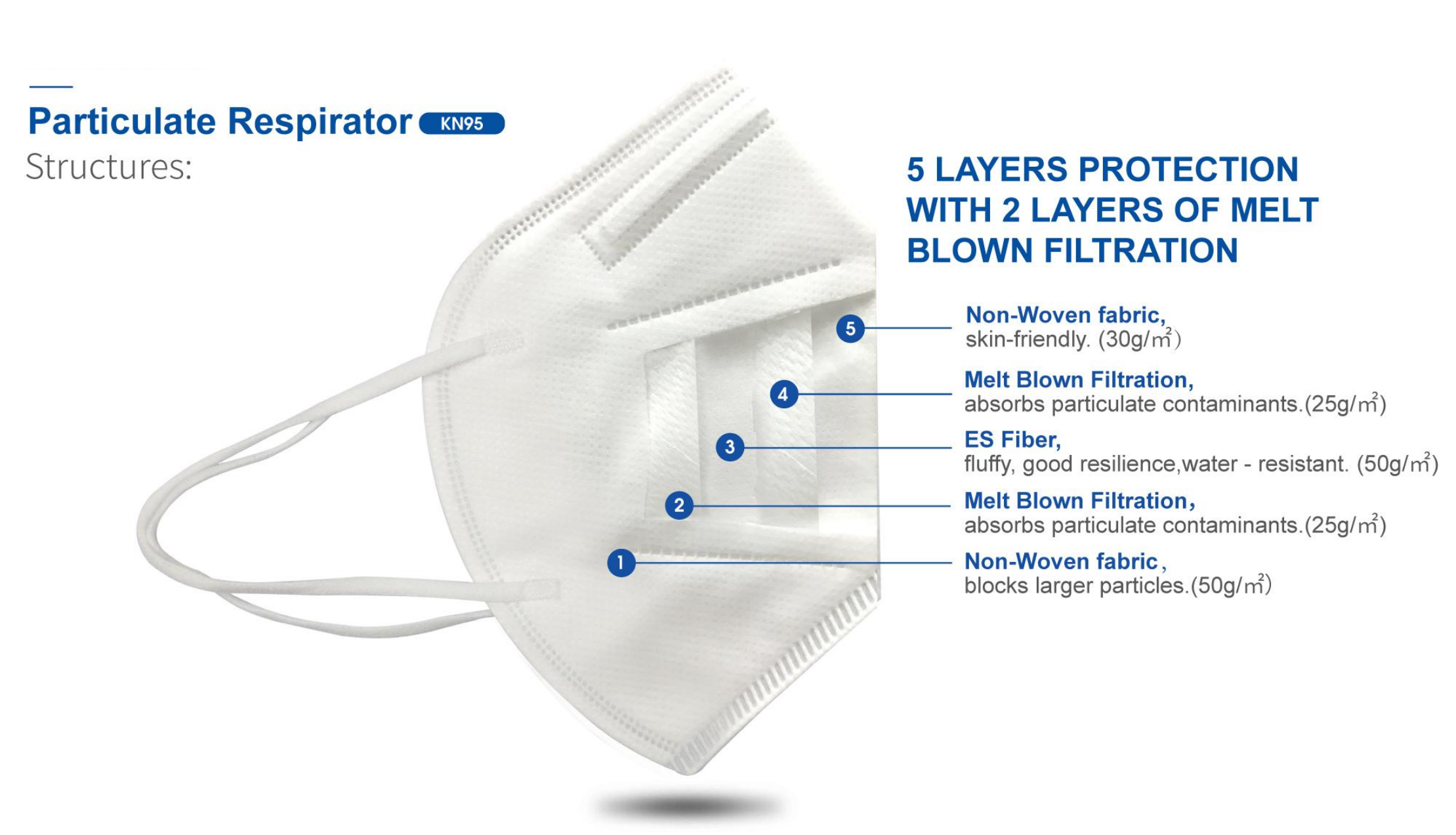 Particulate Respirator KN95
Structures:

5 LAYERS PROTECTION WITH 2 LAYERS OF MELT BLOWN FILTRATION

5 Non-Woven fabric,
skin-friendly. (30g/$m^2$)

4 Melt Blown Filtration,
absorbs particulate contaminants.(25g/$m^2$)

3 ES Fiber,
fluffy, good resilience,water - resistant. (50g/$m^2$)

2 Melt Blown Filtration,
absorbs particulate contaminants.(25g/$m^2$)

1 Non-Woven fabric,
blocks larger particles.(50g/$m^2$)