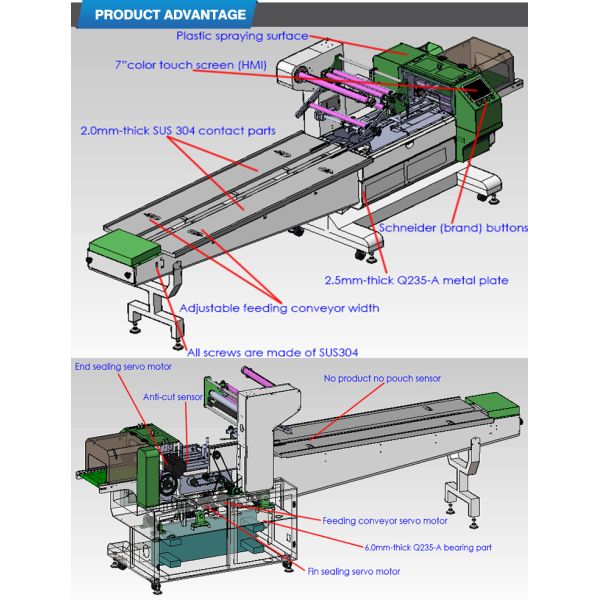 PRODUCT ADVANTAGE

Plastic spraying surface

7"color touch screen (HMI)

2.0mm-thick SUS 304 contact parts

Schneider (brand) buttons

2.5mm-thick Q235-A metal plate

Adjustable feeding conveyor width

All screws are made of SUS304

End sealing servo motor

Anti-cut sensor

No product no pouch sensor

Feeding conveyor servo motor

6.0mm-thick Q235-A bearing part

Fin sealing servo motor